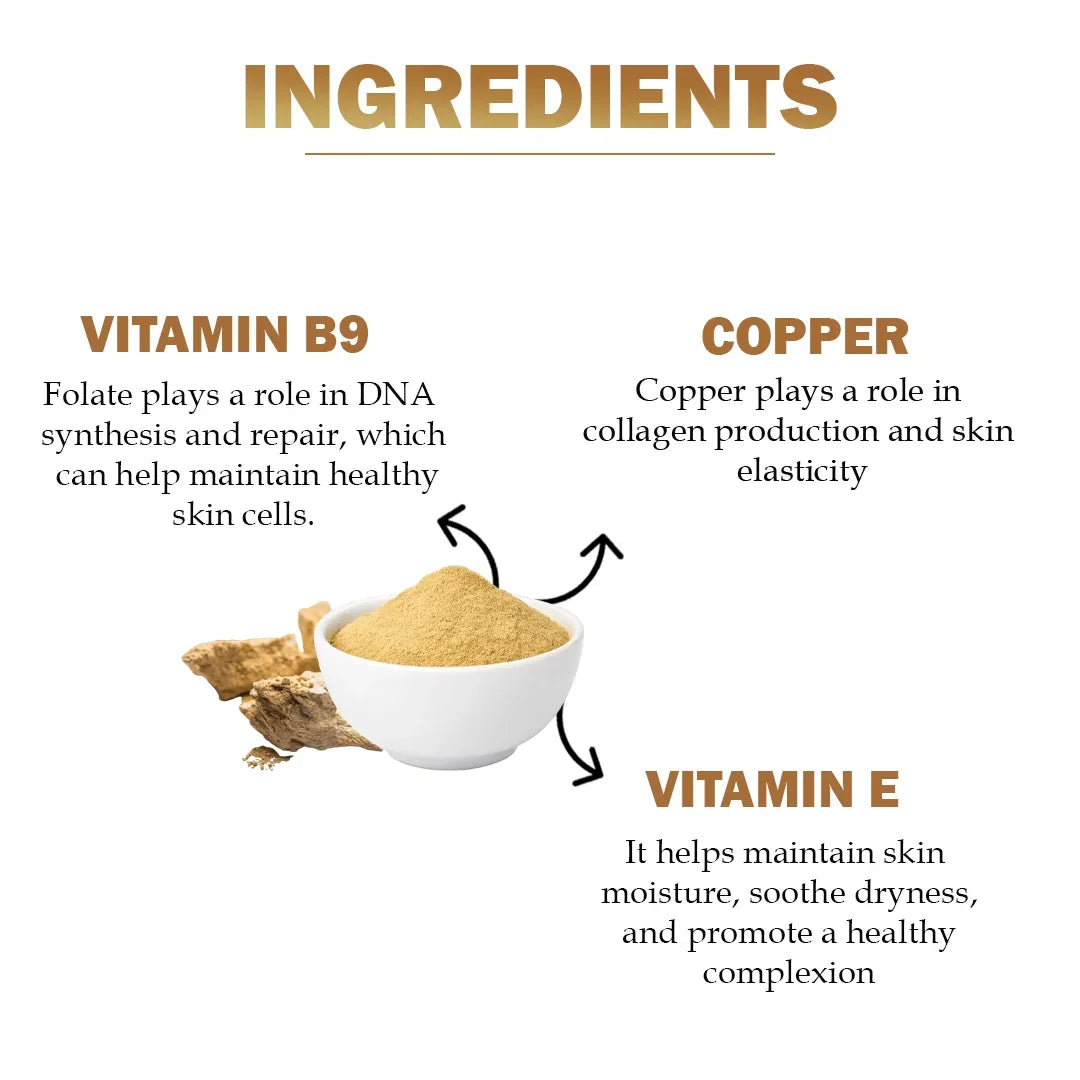 INGREDIENTS

VITAMIN B9

Folate plays a role in DNA synthesis and repair, which can help maintain healthy skin cells.

COPPER

Copper plays a role in collagen production and skin elasticity

VITAMIN E

It helps maintain skin moisture, soothe dryness, and promote a healthy complexion