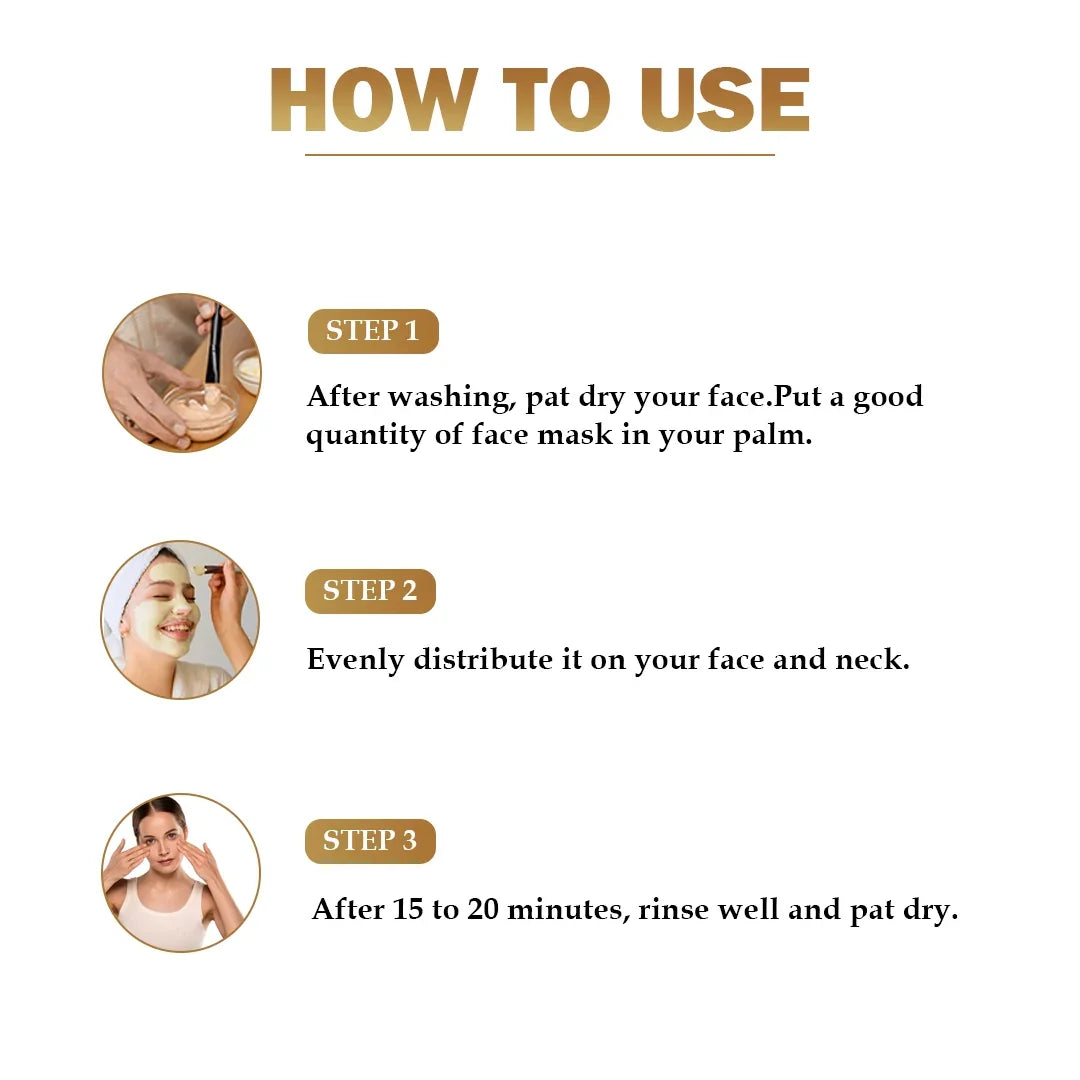 HOW TO USE

STEP 1

After washing, pat dry your face.Put a good quantity of face mask in your palm.

STEP 2

Evenly distribute it on your face and neck.

STEP 3

After 15 to 20 minutes, rinse well and pat dry.