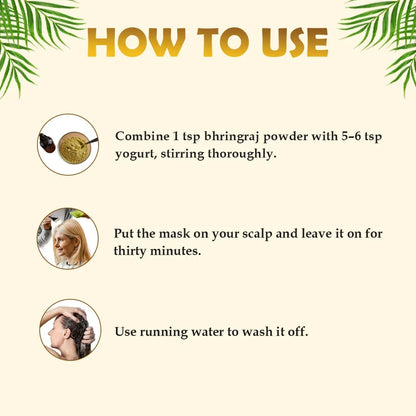 HOW TO USE

Combine 1 tsp bhringraj powder with 5-6 tsp yogurt, stirring thoroughly.

Put the mask on your scalp and leave it on for thirty minutes.

Use running water to wash it off.